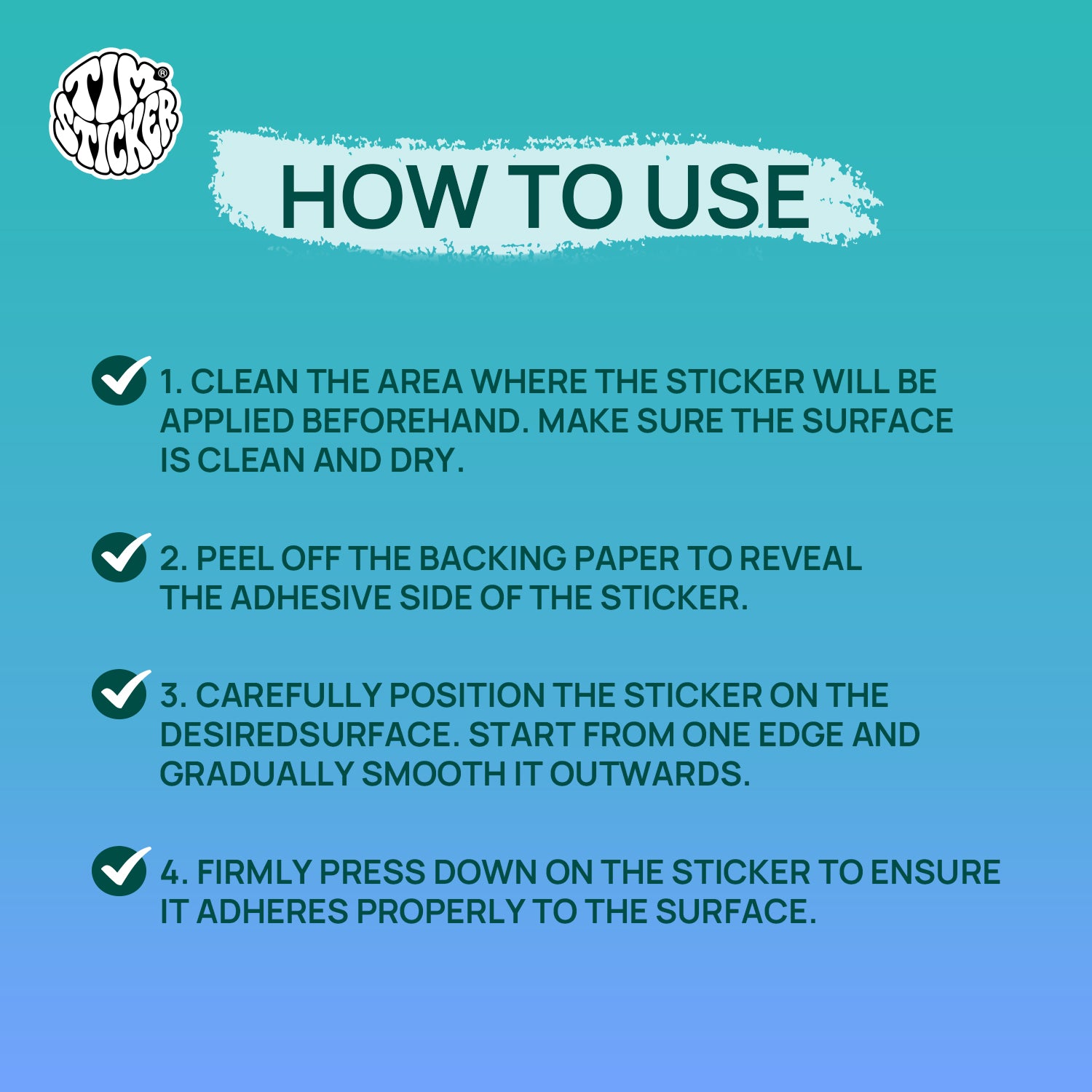 TIM STICKER®

HOW TO USE

1. CLEAN THE AREA WHERE THE STICKER WILL BE APPLIED BEFOREHAND. MAKE SURE THE SURFACE IS CLEAN AND DRY.

2. PEEL OFF THE BACKING PAPER TO REVEAL THE ADHESIVE SIDE OF THE STICKER.

3. CAREFULLY POSITION THE STICKER ON THE DESIREDSURFACE. START FROM ONE EDGE AND GRADUALLY SMOOTH IT OUTWARDS.

4. FIRMLY PRESS DOWN ON THE STICKER TO ENSURE IT ADHERES PROPERLY TO THE SURFACE.